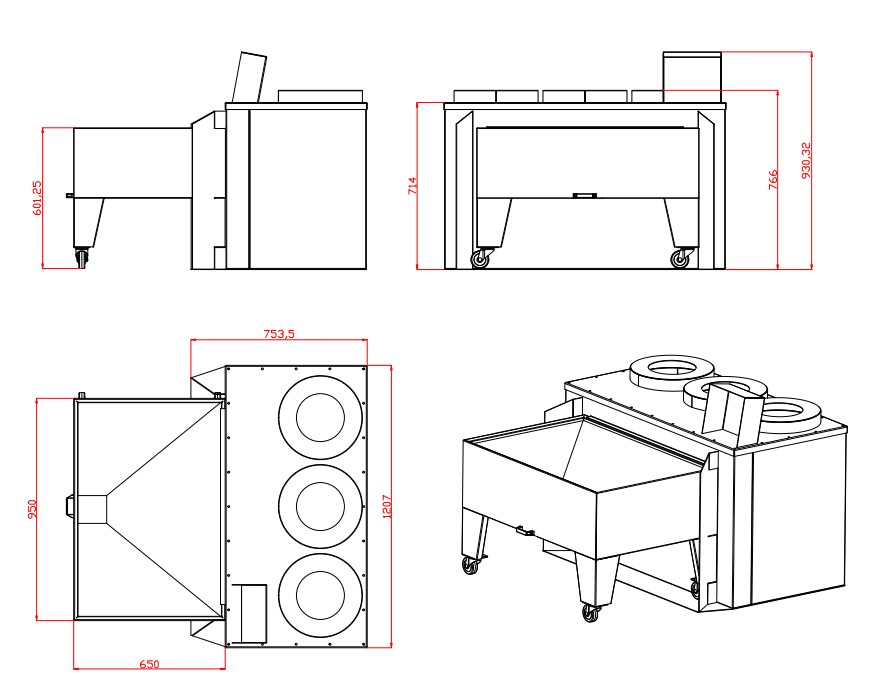 601,25

714

766

930,32

753,5

950

1207

650